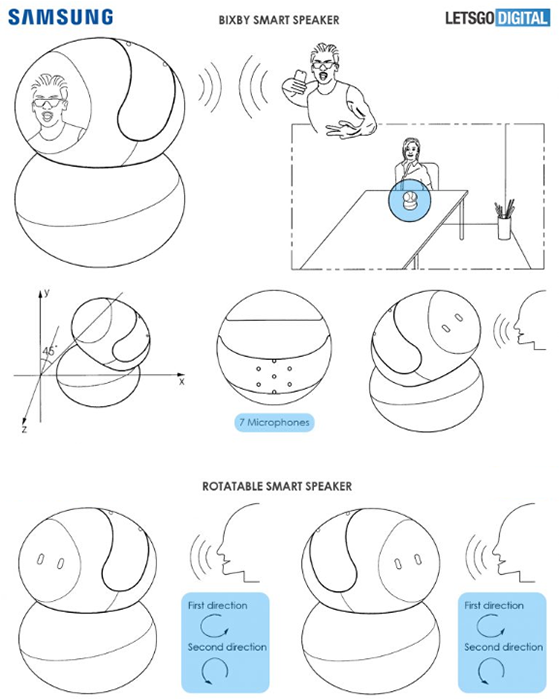 SAMSUNG

BIXBY SMART SPEAKER

LETSGO DIGITAL

y

45°

x

z

7 Microphones

ROTATABLE SMART SPEAKER

First direction

Second direction

First direction

Second direction